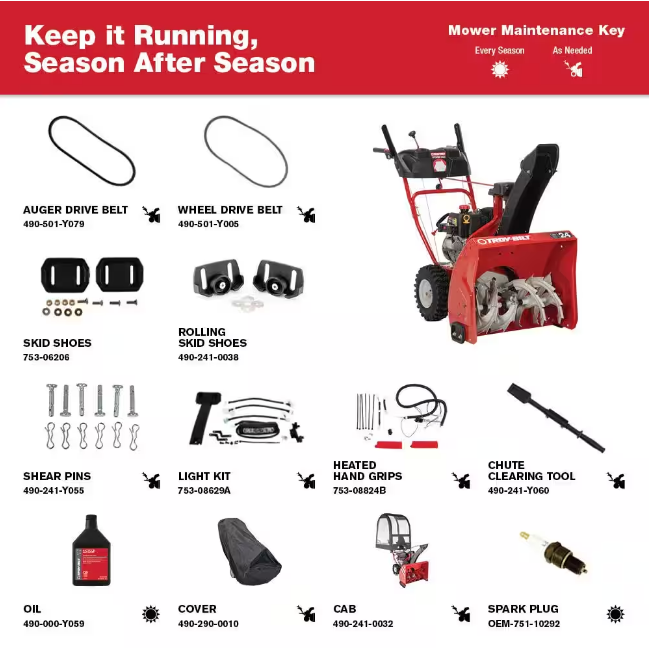 Keep it Running, Season After Season

Mower Maintenance Key
Every Season
As Needed

AUGER DRIVE BELT
490-501-Y079

WHEEL DRIVE BELT
490-501-Y005

TROY-BILT
24

SKID SHOES
753-06206

ROLLING SKID SHOES
490-241-0038

SHEAR PINS
490-241-Y055

LIGHT KIT
753-08629A

HEATED HAND GRIPS
753-08824B

CHUTE CLEARING TOOL
490-241-Y060

OIL
490-000-Y059

COVER
490-290-0010

CAB
490-241-0032

SPARK PLUG
OEM-751-10292