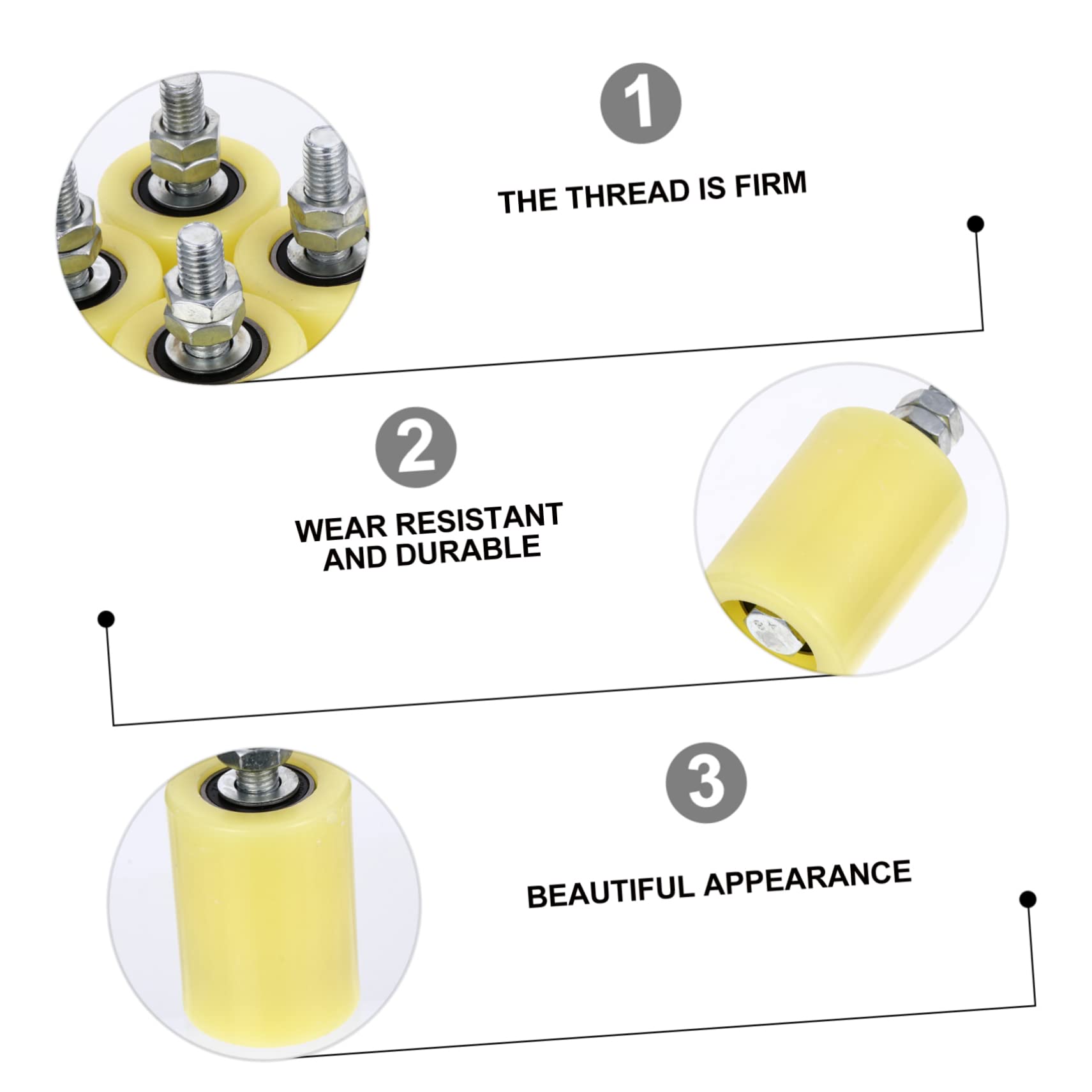 1

THE THREAD IS FIRM

2

WEAR RESISTANT AND DURABLE

3

BEAUTIFUL APPEARANCE