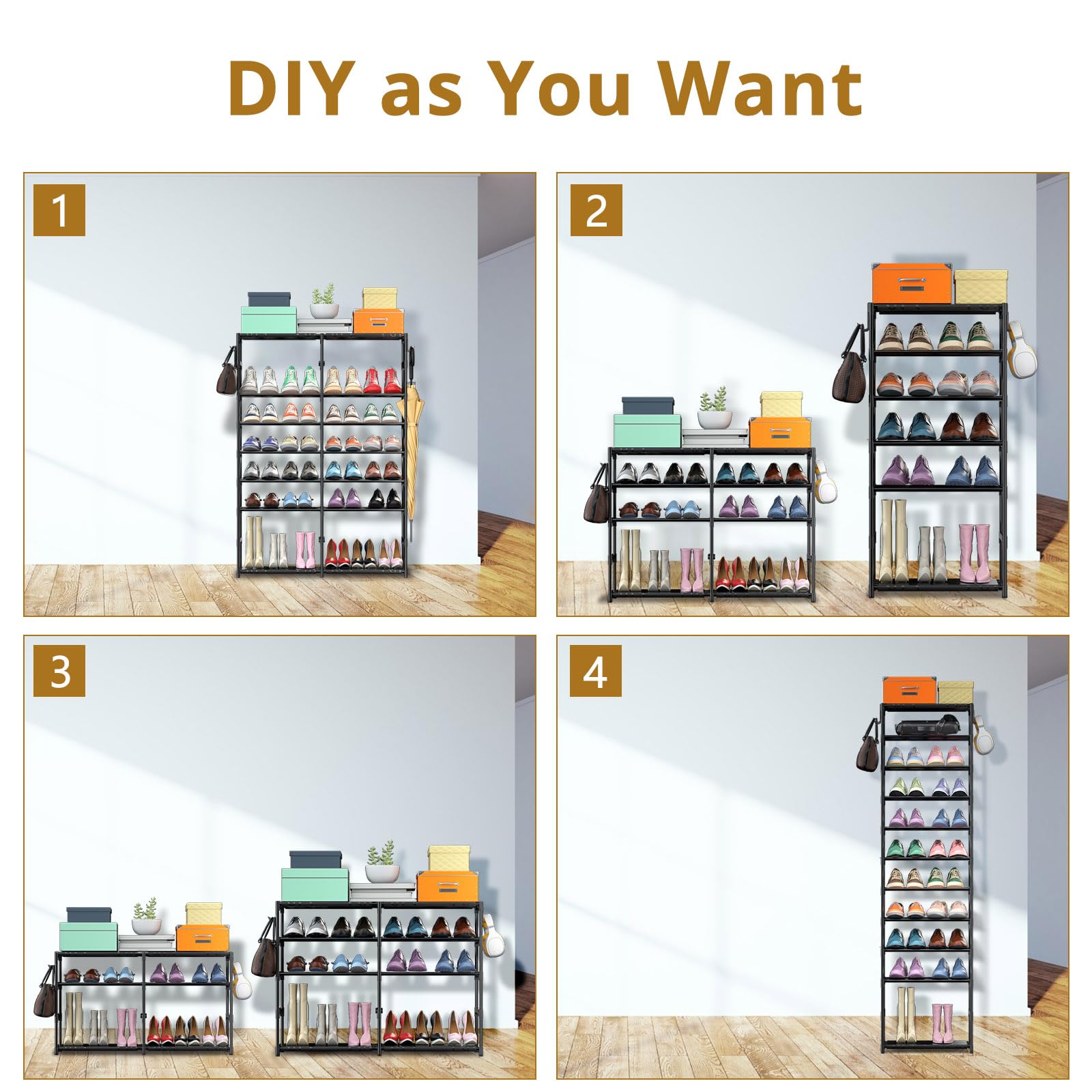 DIY as You Want

1

2

3

4