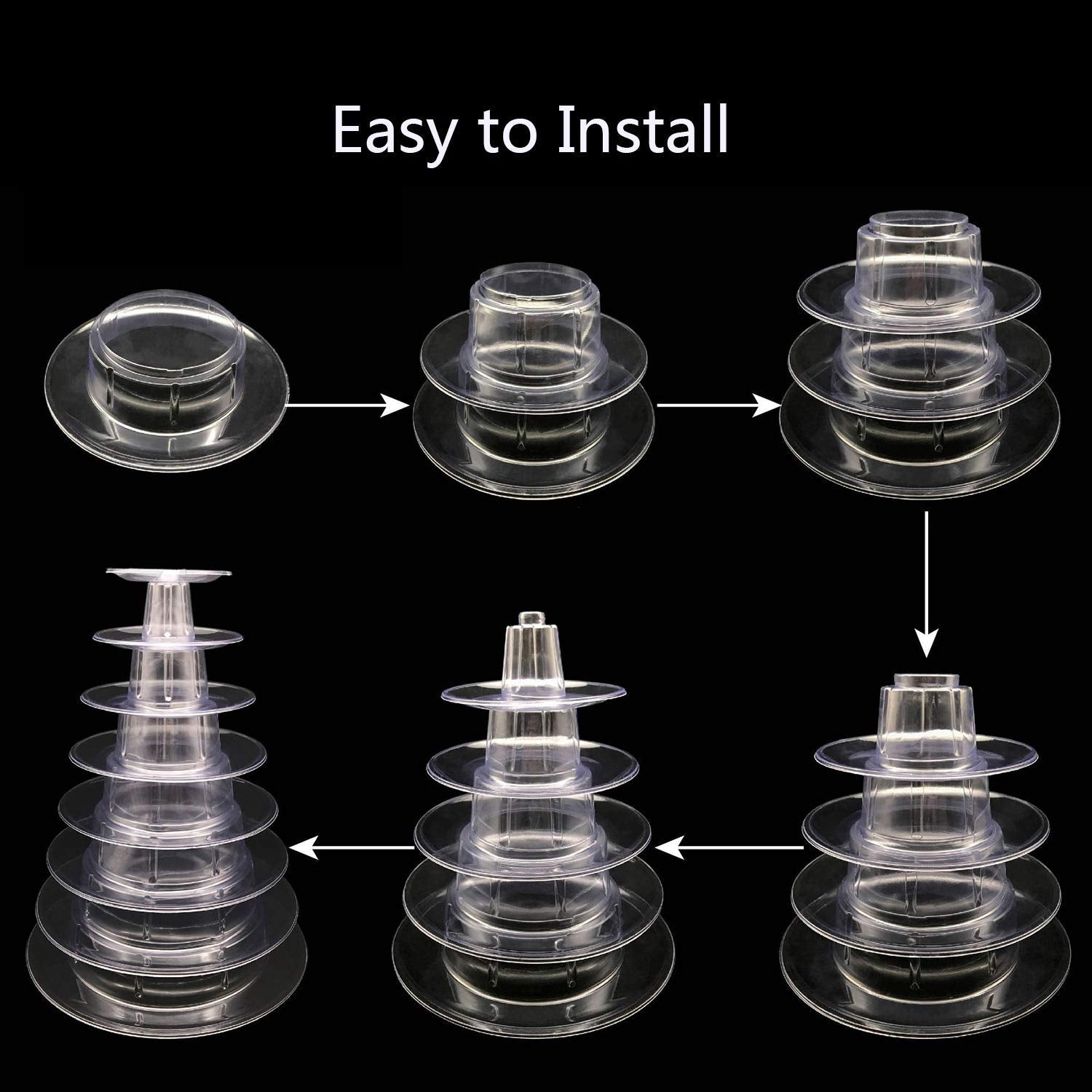 Easy to Install