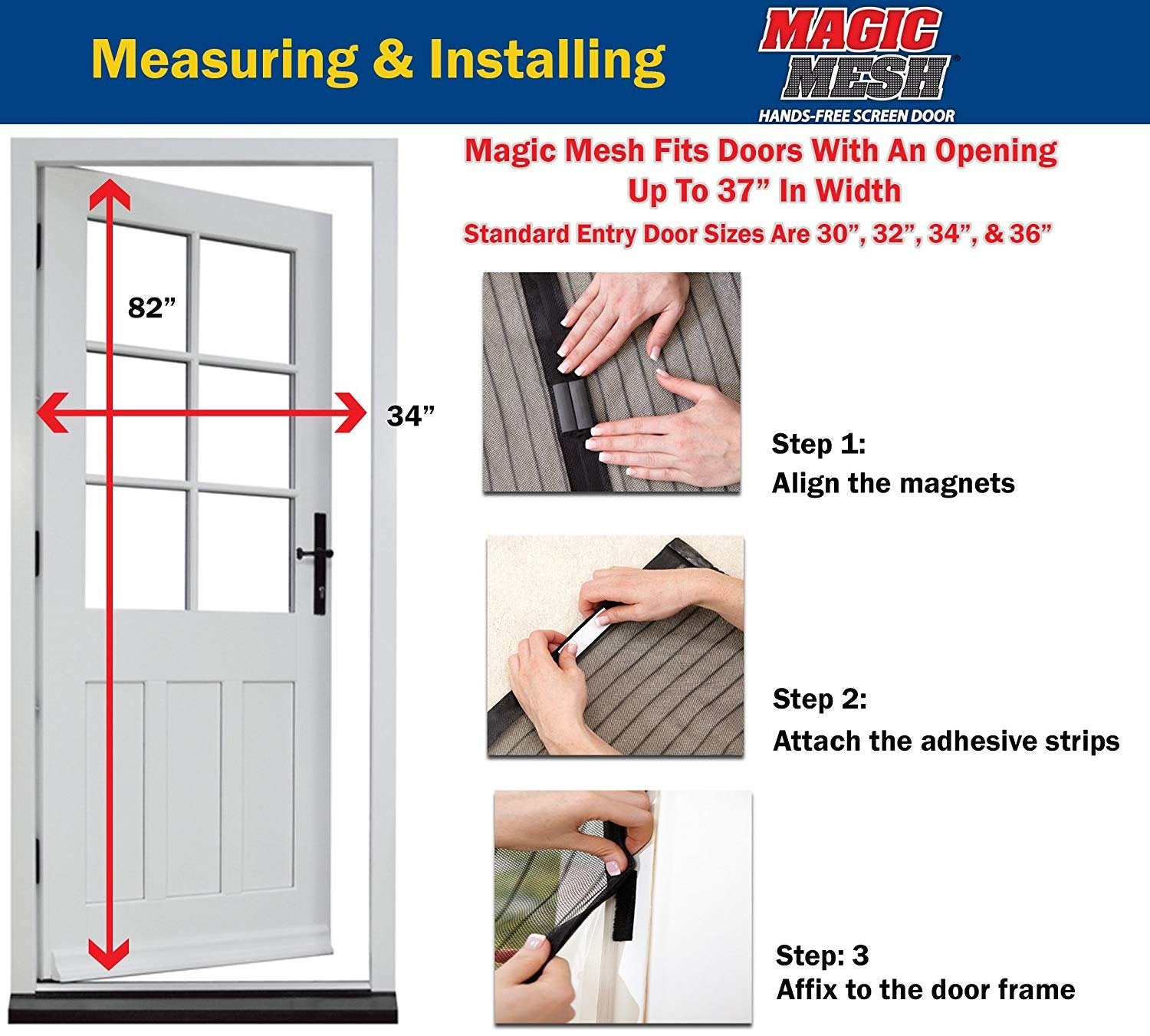 Measuring & Installing

MAGIC MESH®
HANDS-FREE SCREEN DOOR

Magic Mesh Fits Doors With An Opening Up To 37” In Width

Standard Entry Door Sizes Are 30”, 32”, 34”, & 36”

82”

34”

Step 1:
Align the magnets

Step 2:
Attach the adhesive strips

Step: 3
Affix to the door frame