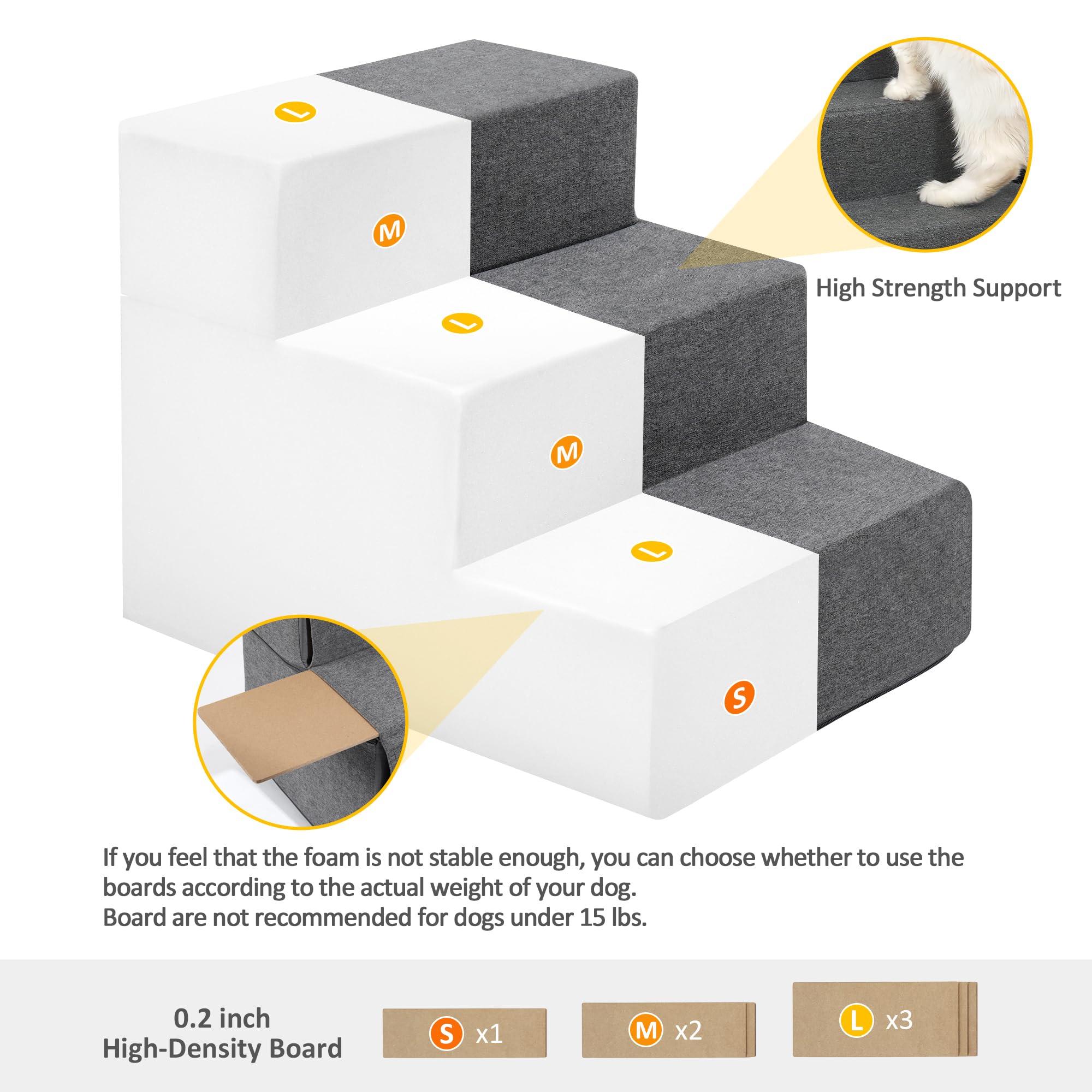 L

M

L

M

L

S

High Strength Support

If you feel that the foam is not stable enough, you can choose whether to use the boards according to the actual weight of your dog.
Board are not recommended for dogs under 15 lbs.

0.2 inch
High-Density Board

S x1

M x2

L x3