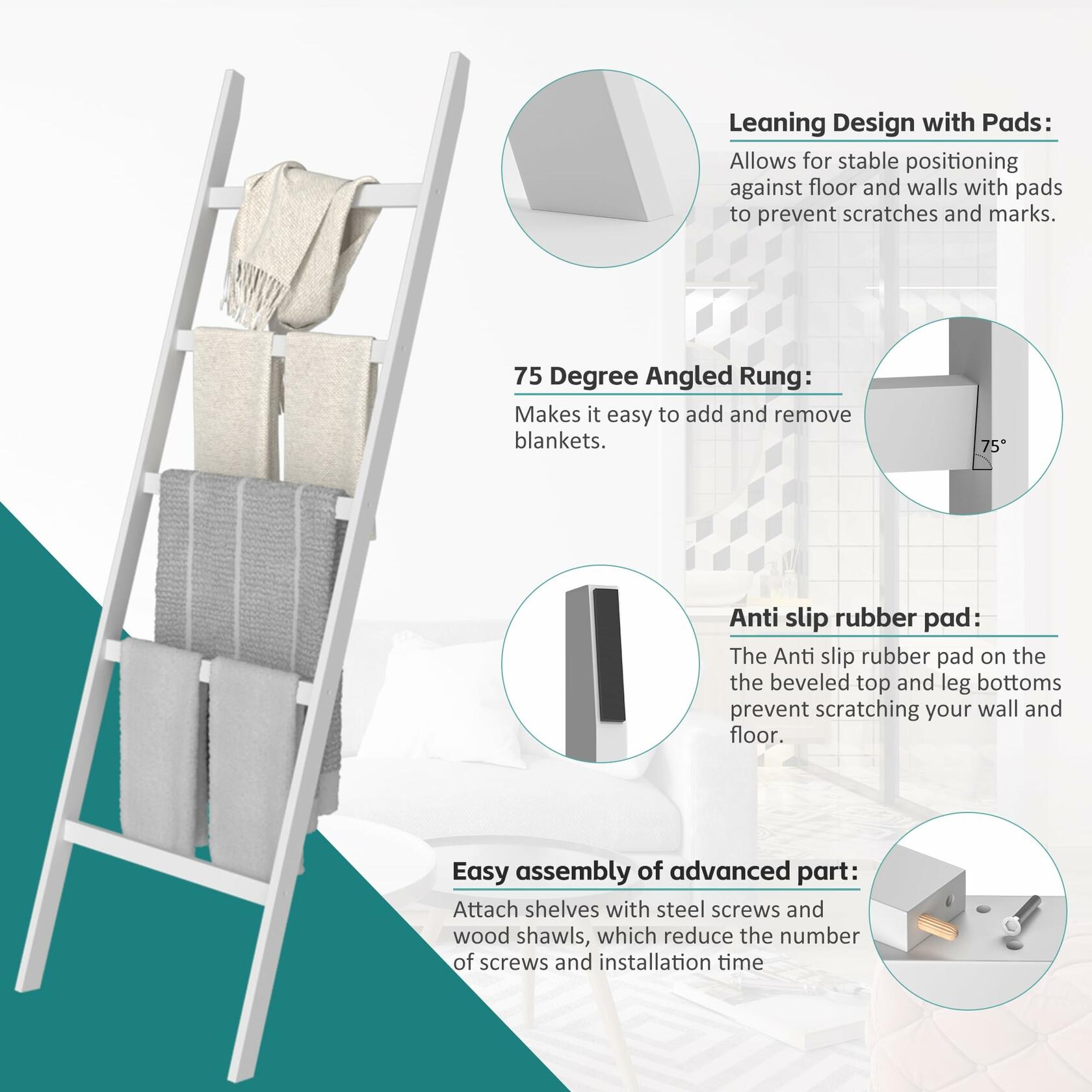 Leaning Design with Pads:

Allows for stable positioning against floor and walls with pads to prevent scratches and marks.

75 Degree Angled Rung:

Makes it easy to add and remove blankets.

75°

Anti slip rubber pad:

The Anti slip rubber pad on the the beveled top and leg bottoms prevent scratching your wall and floor.

Easy assembly of advanced part:

Attach shelves with steel screws and wood shawls, which reduce the number of screws and installation time